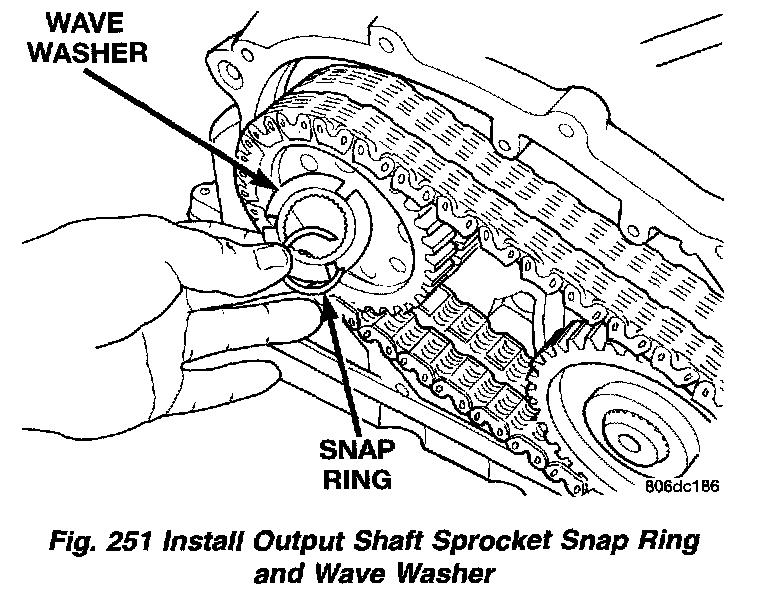 WAVE WASHER

SNAP RING

806dc186

Fig. 251 Install Output Shaft Sprocket Snap Ring and Wave Washer