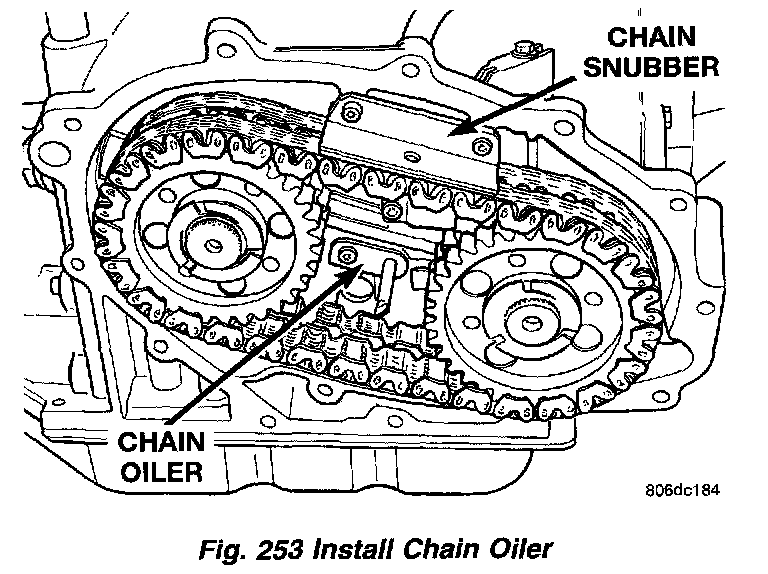 CHAIN SNUBBER

CHAIN OILER

806dc184

Fig. 253 Install Chain Oiler