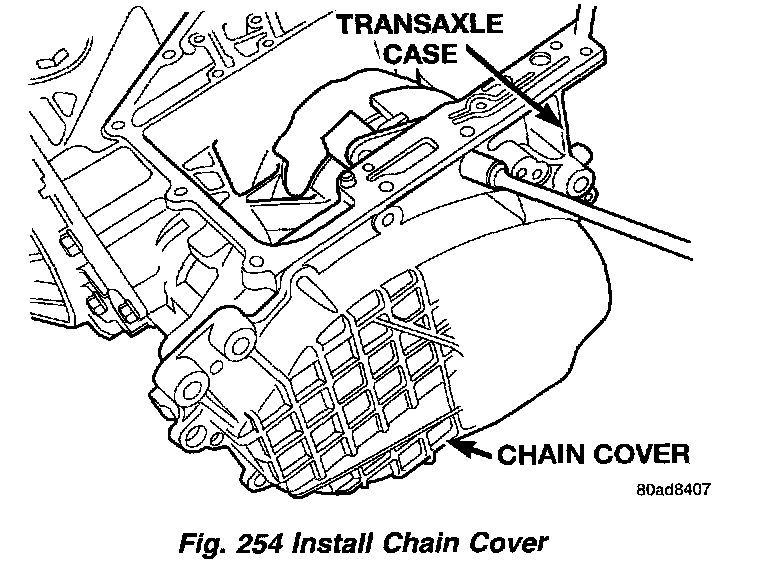 TRANSAXLE CASE

CHAIN COVER

80ad8407

Fig. 254 Install Chain Cover