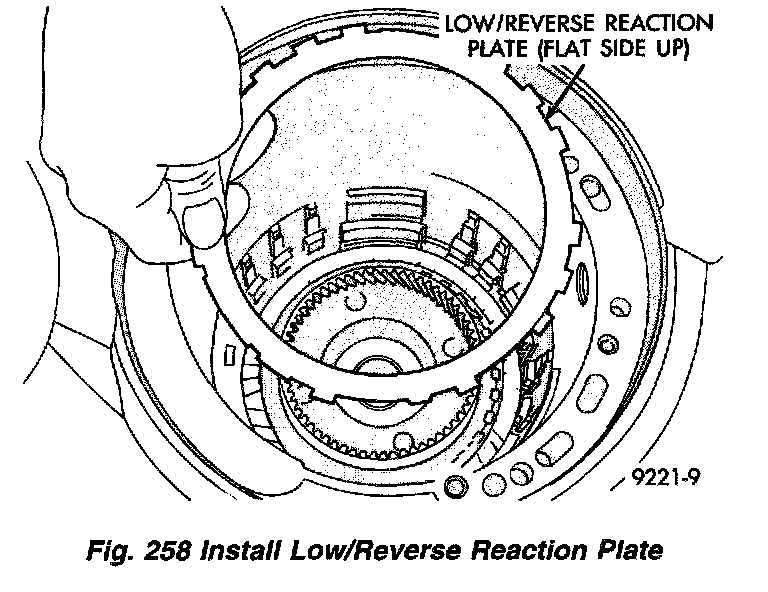 LOW/REVERSE REACTION PLATE (FLAT SIDE UP)

9221-9

Fig. 258 Install Low/Reverse Reaction Plate