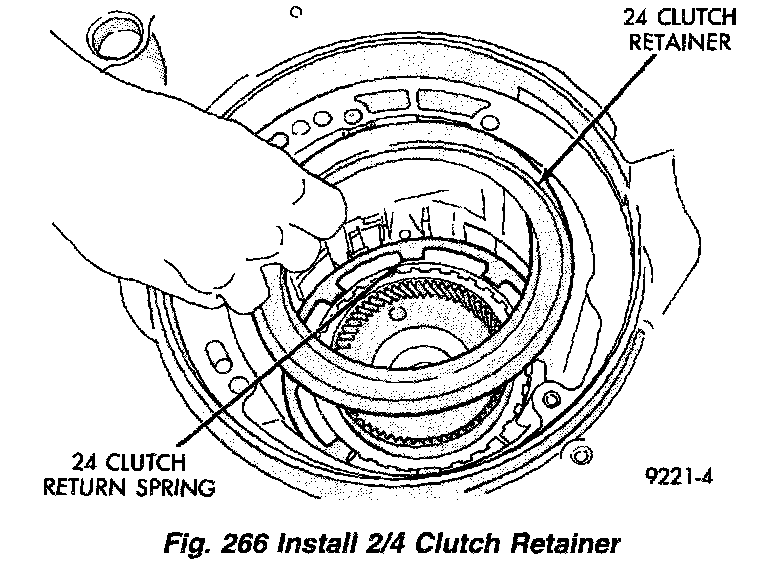 24 CLUTCH RETAINER

24 CLUTCH RETURN SPRING

9221-4

Fig. 266 Install 2/4 Clutch Retainer