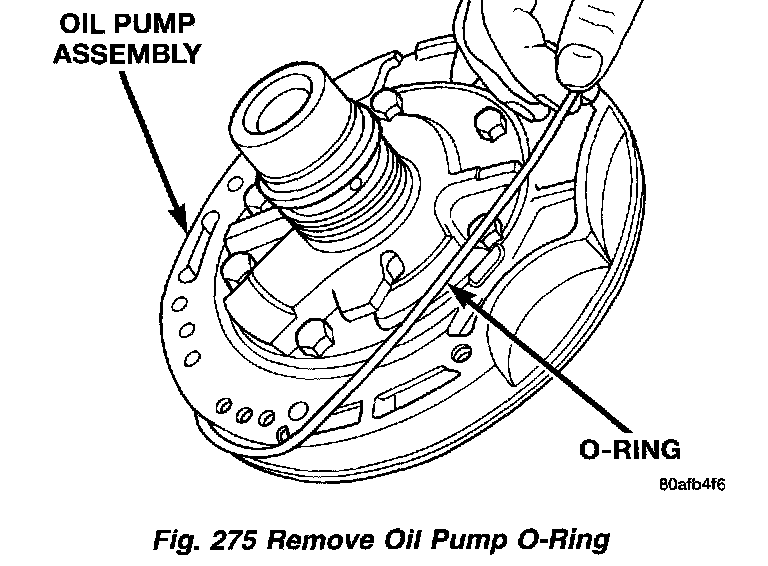 OIL PUMP ASSEMBLY

O-RING

80afb4f6

Fig. 275 Remove Oil Pump O-Ring