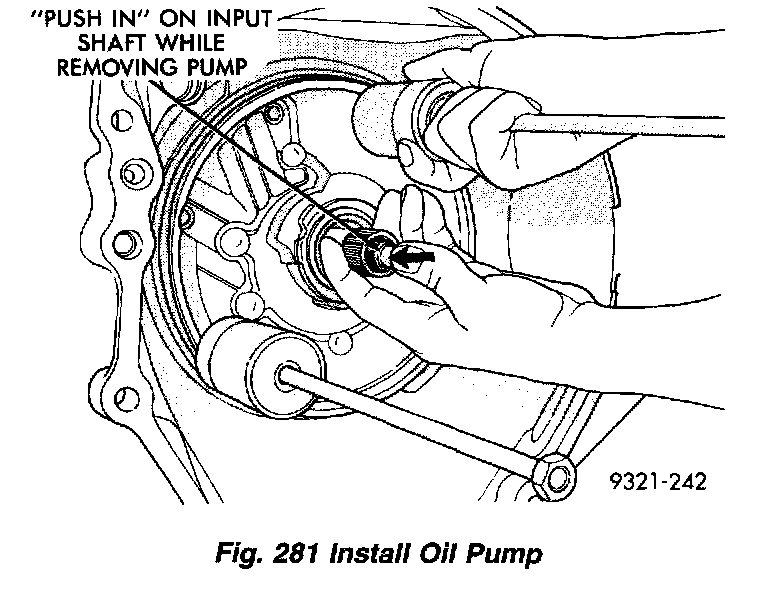 "PUSH IN" ON INPUT SHAFT WHILE REMOVING PUMP

9321-242

Fig. 281 Install Oil Pump