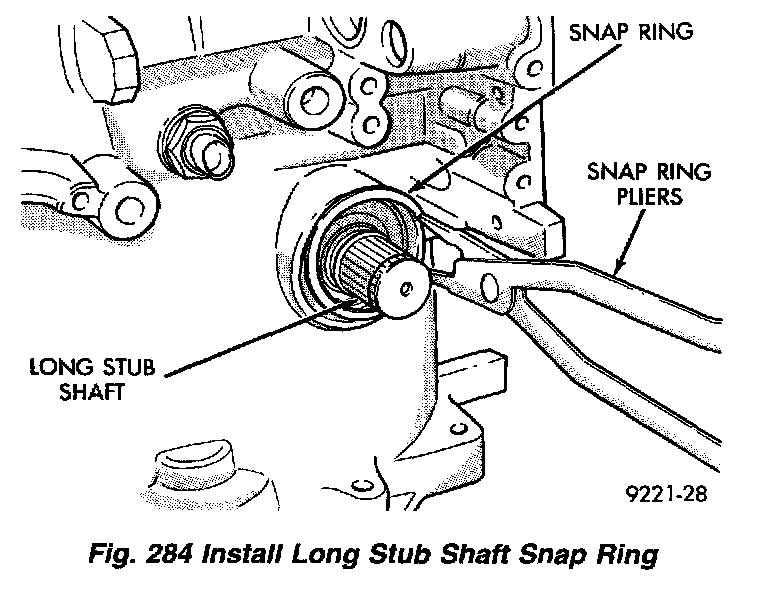 SNAP RING

SNAP RING PLIERS

LONG STUB SHAFT

9221-28

Fig. 284 Install Long Stub Shaft Snap Ring