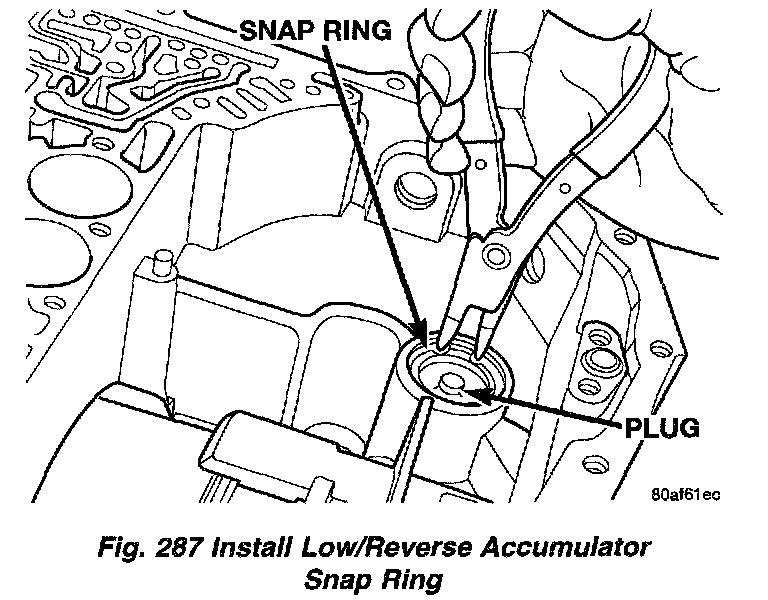 SNAP RING

PLUG

80af61ec

Fig. 287 Install Low/Reverse Accumulator Snap Ring