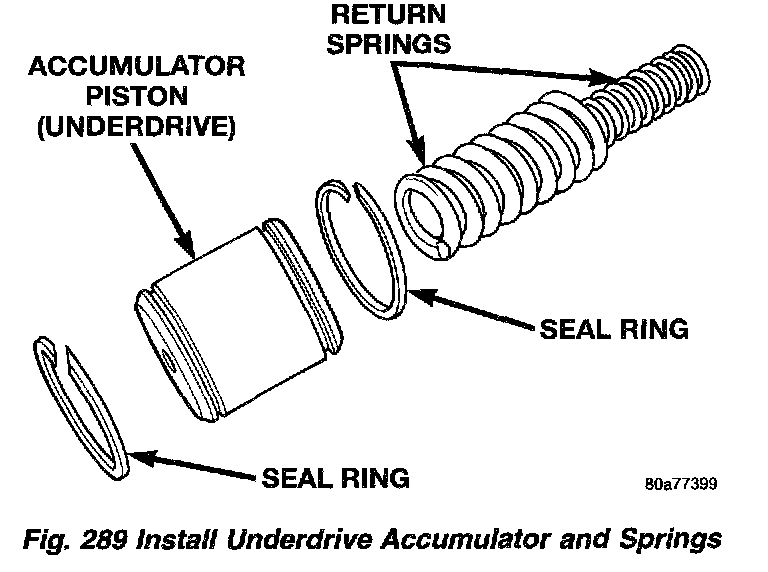 RETURN SPRINGS

ACCUMULATOR PISTON (UNDERDRIVE)

SEAL RING

SEAL RING

80a77399

Fig. 289 Install Underdrive Accumulator and Springs