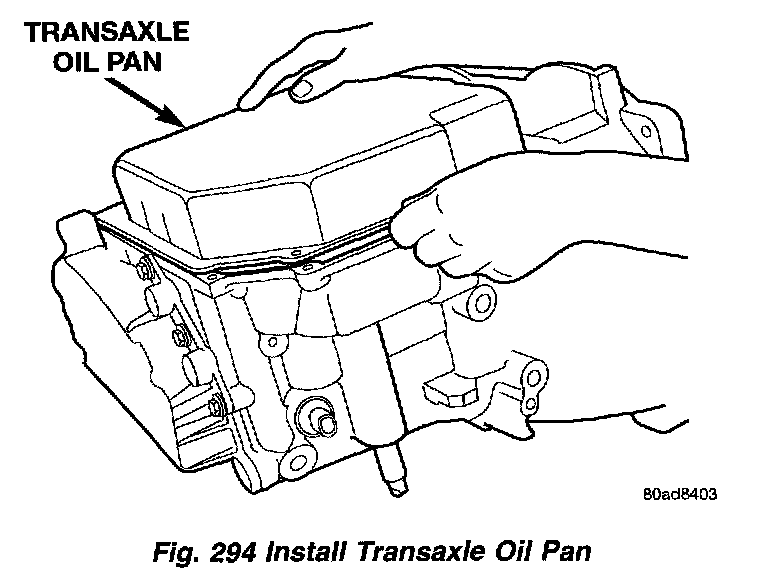 TRANSAXLE OIL PAN

80ad8403

Fig. 294 Install Transaxle Oil Pan