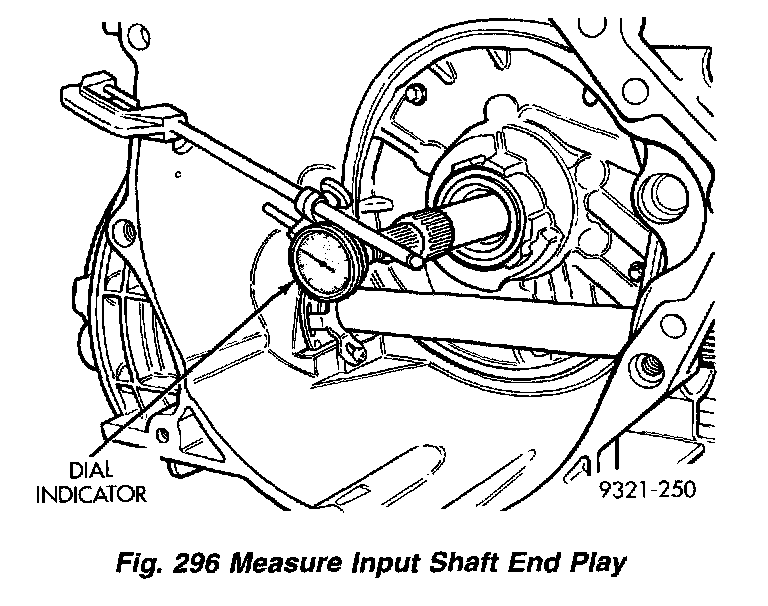 DIAL INDICATOR

9321-250

Fig. 296 Measure Input Shaft End Play