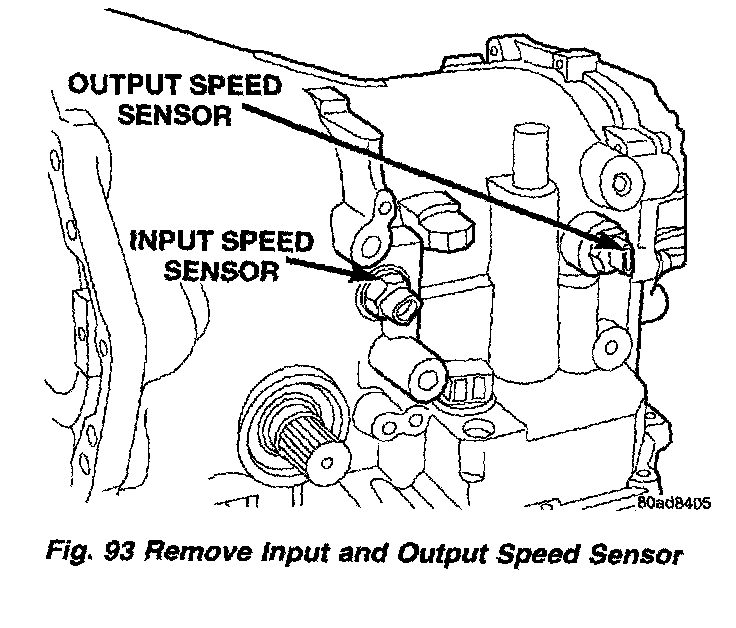 OUTPUT SPEED SENSOR

INPUT SPEED SENSOR

80ad8405

Fig. 93 Remove Input and Output Speed Sensor