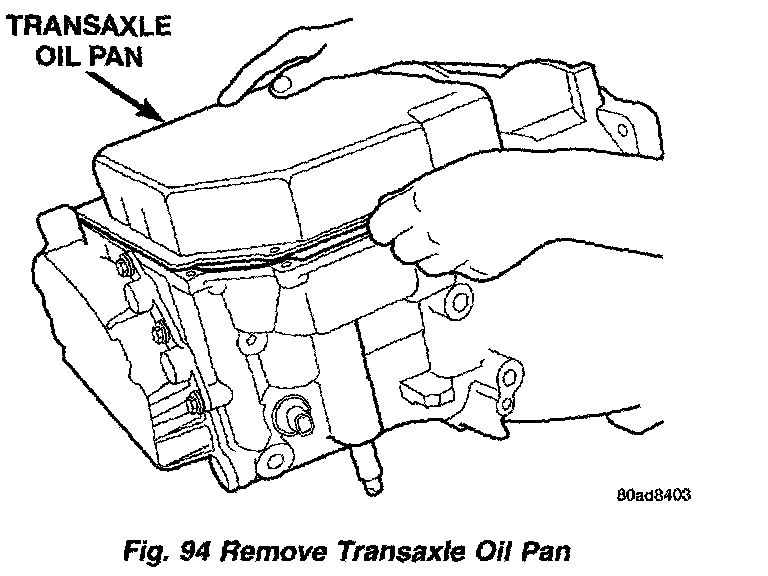 TRANSAXLE OIL PAN

80ad8403

Fig. 94 Remove Transaxle Oil Pan