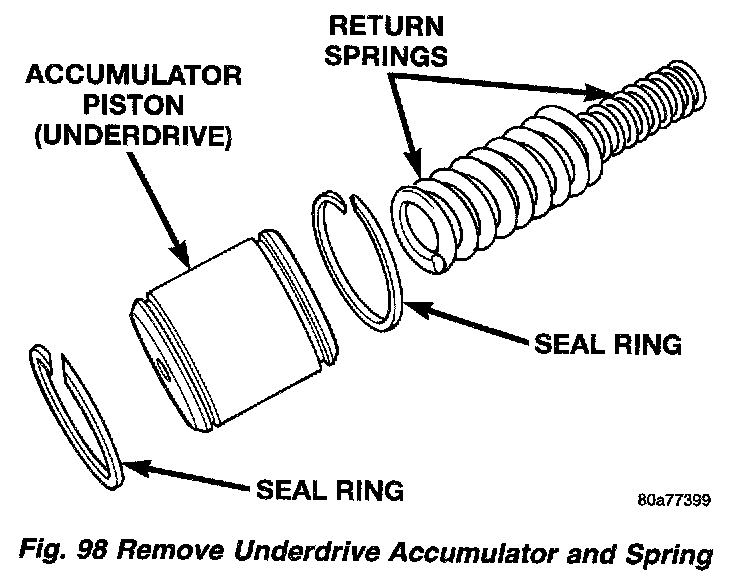 RETURN SPRINGS

ACCUMULATOR PISTON (UNDERDRIVE)

SEAL RING

SEAL RING

80a77399

Fig. 98 Remove Underdrive Accumulator and Spring