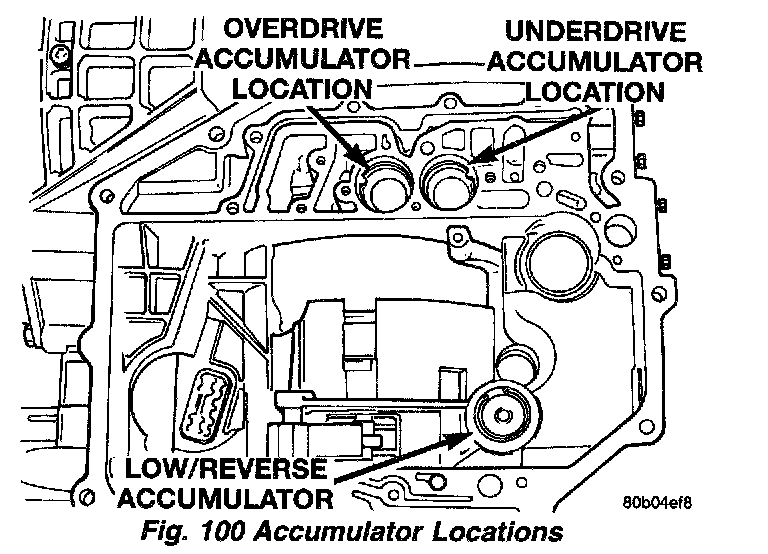 OVERDRIVE ACCUMULATOR LOCATION

UNDERDRIVE ACCUMULATOR LOCATION

LOW/REVERSE ACCUMULATOR

80b04ef8

Fig. 100 Accumulator Locations