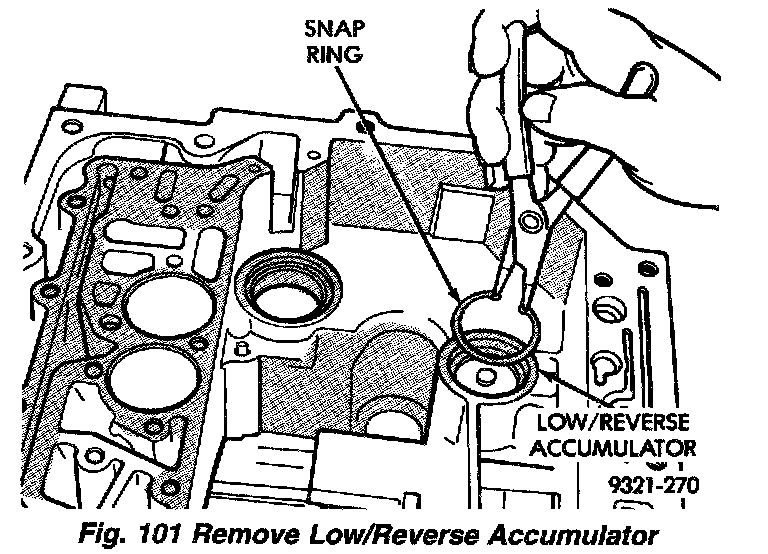 SNAP RING

LOW/REVERSE ACCUMULATOR

9321-270

Fig. 101 Remove Low/Reverse Accumulator