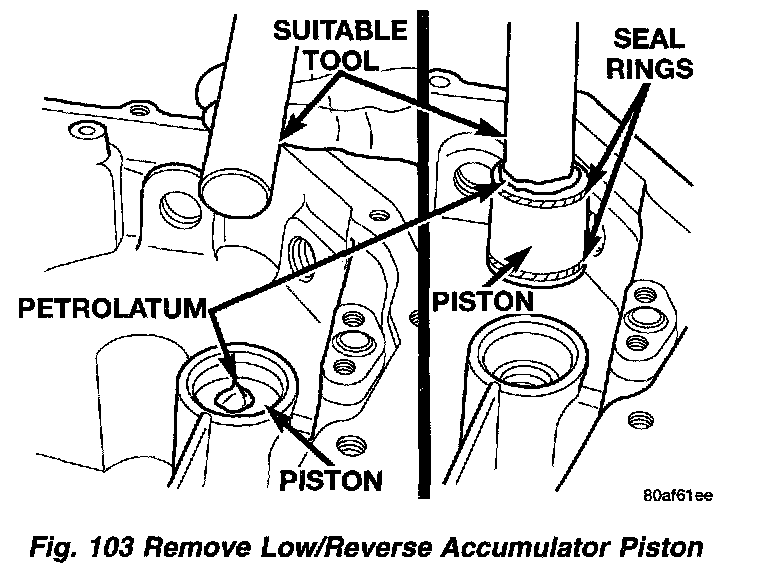 SUITABLE TOOL

SEAL RINGS

PETROLATUM

PISTON

PISTON

80af61ee

Fig. 103 Remove Low/Reverse Accumulator Piston