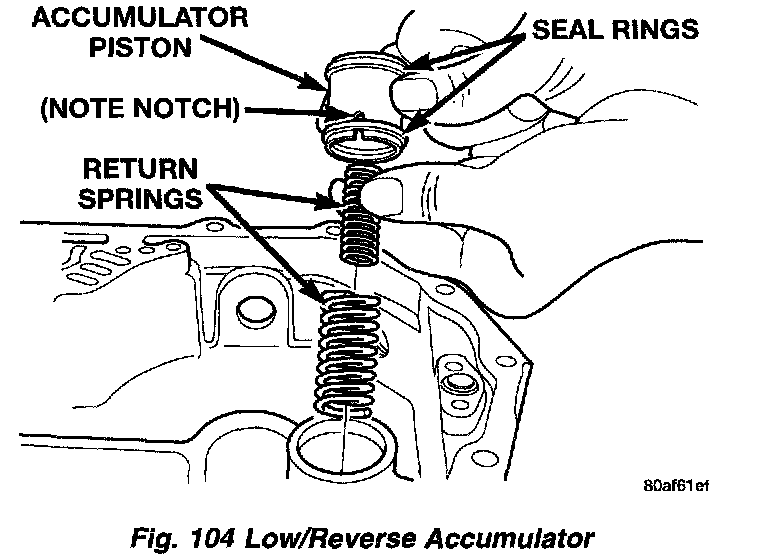 ACCUMULATOR PISTON

SEAL RINGS

(NOTE NOTCH)

RETURN SPRINGS

80af61ef

Fig. 104 Low/Reverse Accumulator