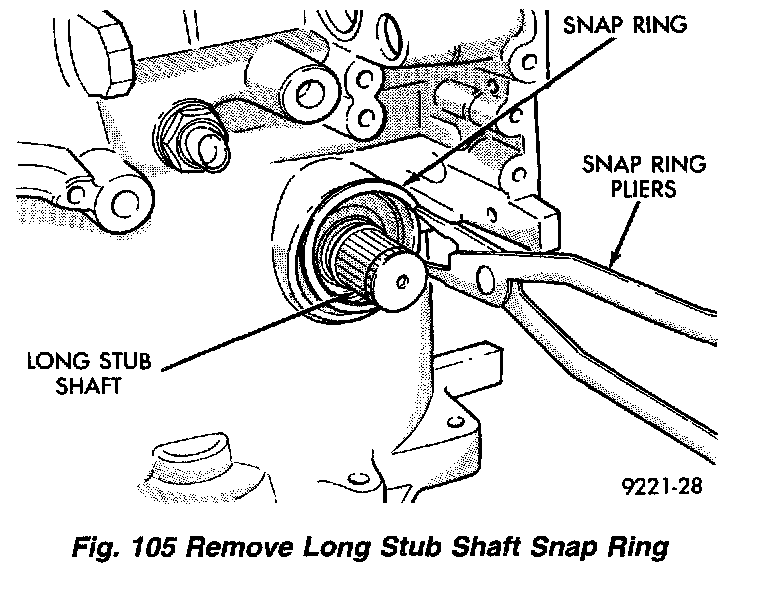 SNAP RING

SNAP RING PLIERS

LONG STUB SHAFT

9221-28

Fig. 105 Remove Long Stub Shaft Snap Ring