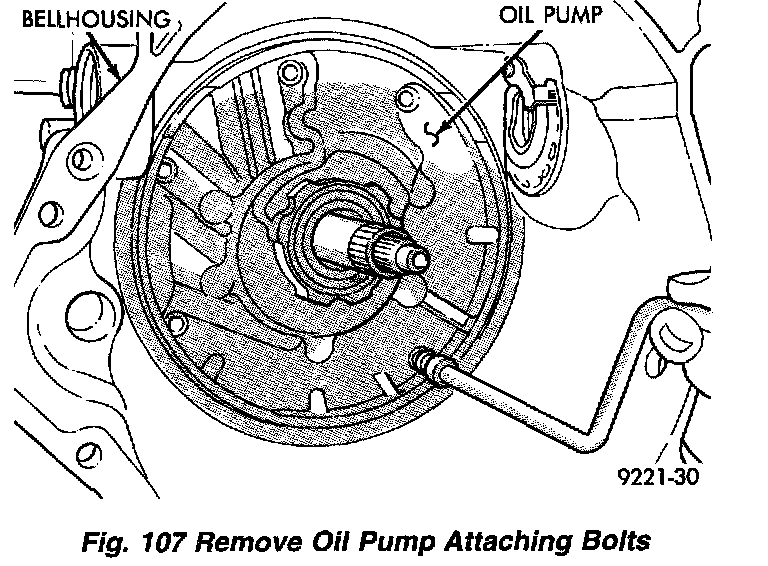 BELLHOUSING

OIL PUMP

9221-30

Fig. 107 Remove Oil Pump Attaching Bolts