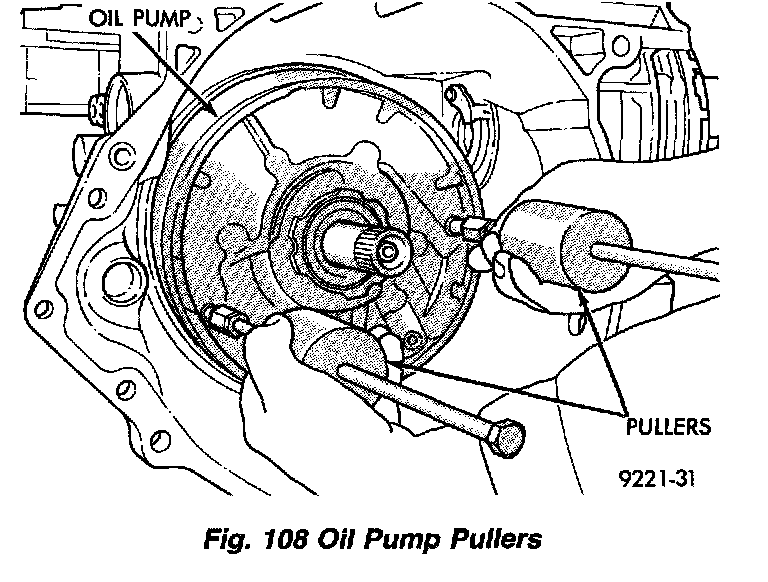 OIL PUMP

PULLERS

9221-31

Fig. 108 Oil Pump Pullers