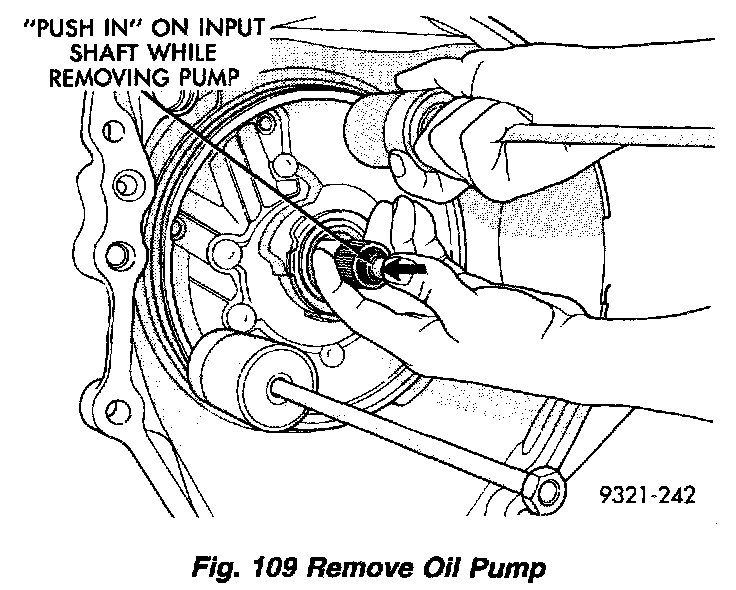 "PUSH IN" ON INPUT SHAFT WHILE REMOVING PUMP

9321-242

Fig. 109 Remove Oil Pump