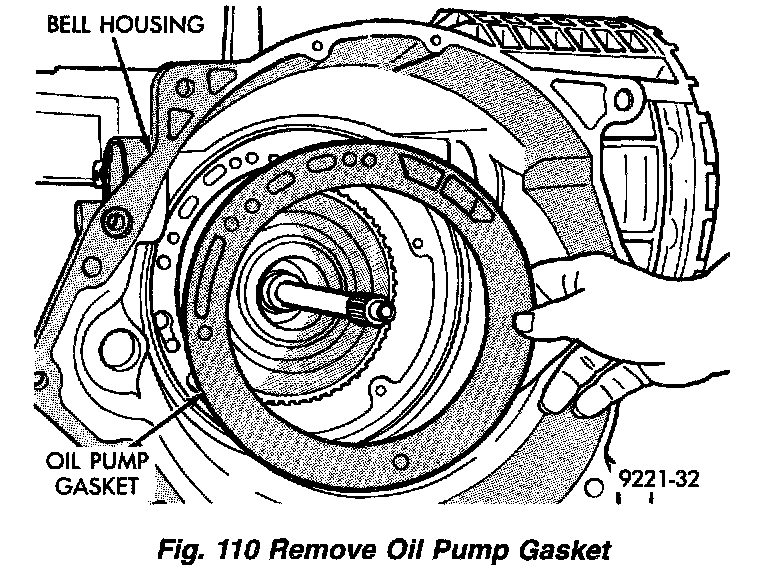 BELL HOUSING

OIL PUMP GASKET

9221-32

Fig. 110 Remove Oil Pump Gasket