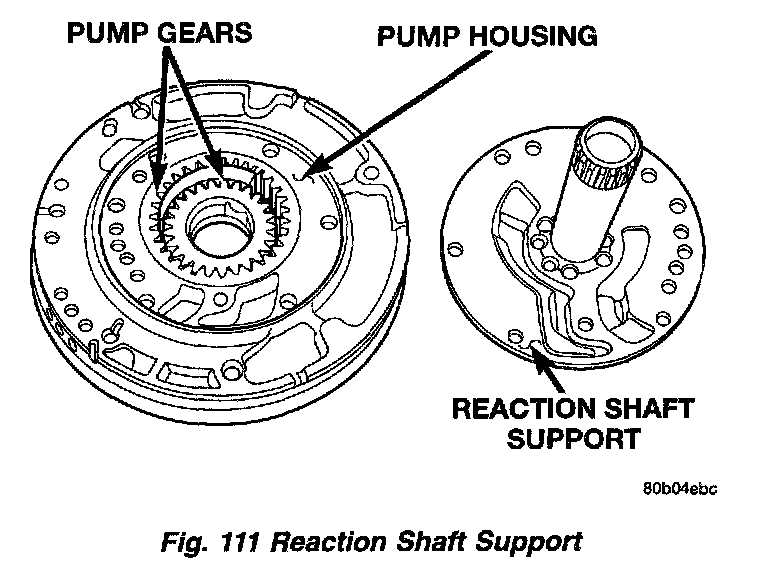 PUMP GEARS
PUMP HOUSING
REACTION SHAFT SUPPORT
80b04ebc
Fig. 111 Reaction Shaft Support