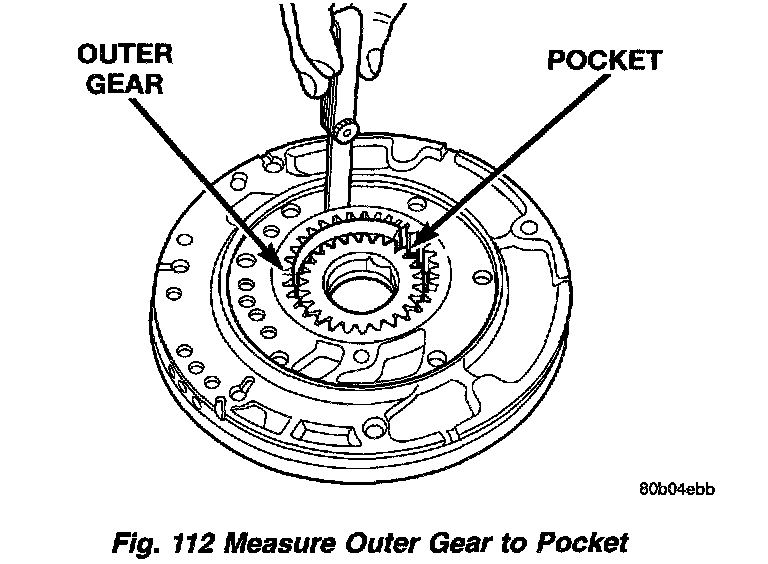 OUTER
GEAR

POCKET

80b04ebb

Fig. 112 Measure Outer Gear to Pocket