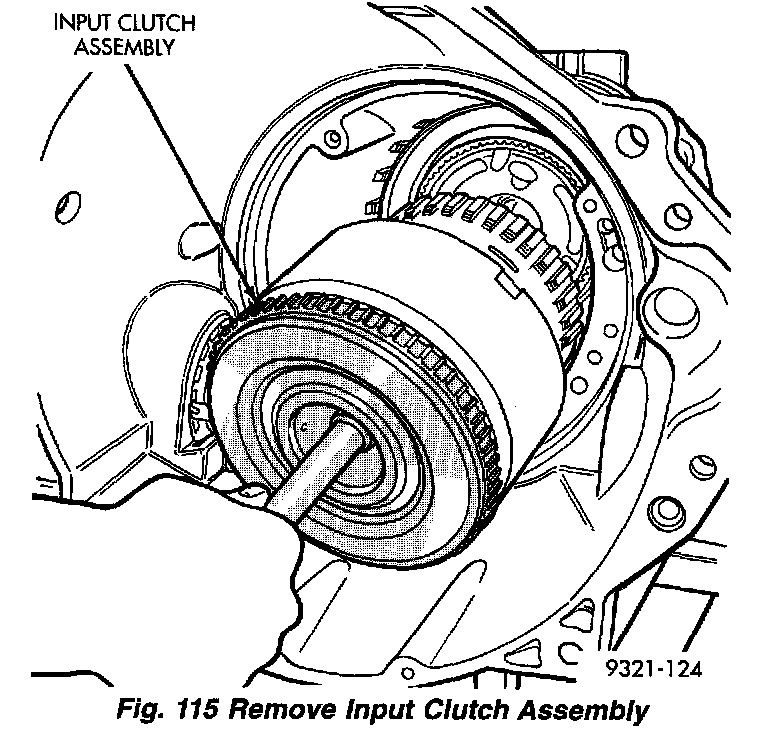 INPUT CLUTCH ASSEMBLY

9321-124

Fig. 115 Remove Input Clutch Assembly