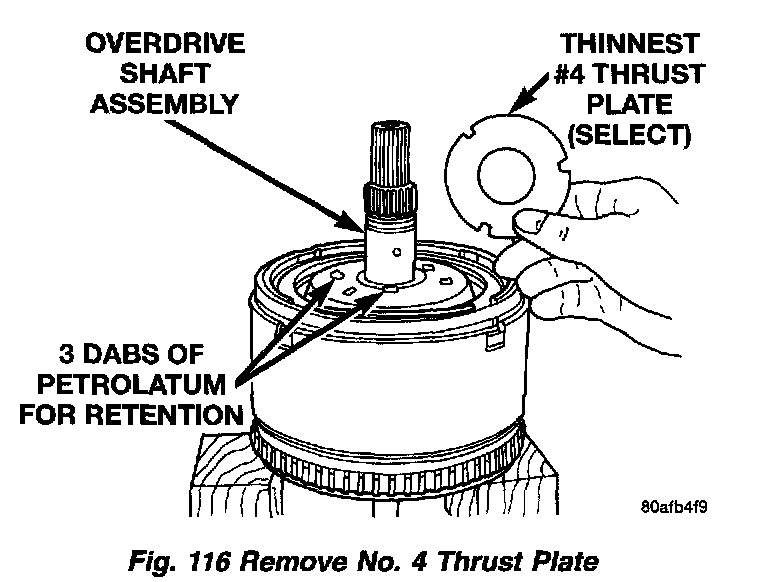 OVERDRIVE SHAFT ASSEMBLY

THINNEST #4 THRUST PLATE (SELECT)

3 DABS OF PETROLATUM FOR RETENTION

80afb4f9

Fig. 116 Remove No. 4 Thrust Plate