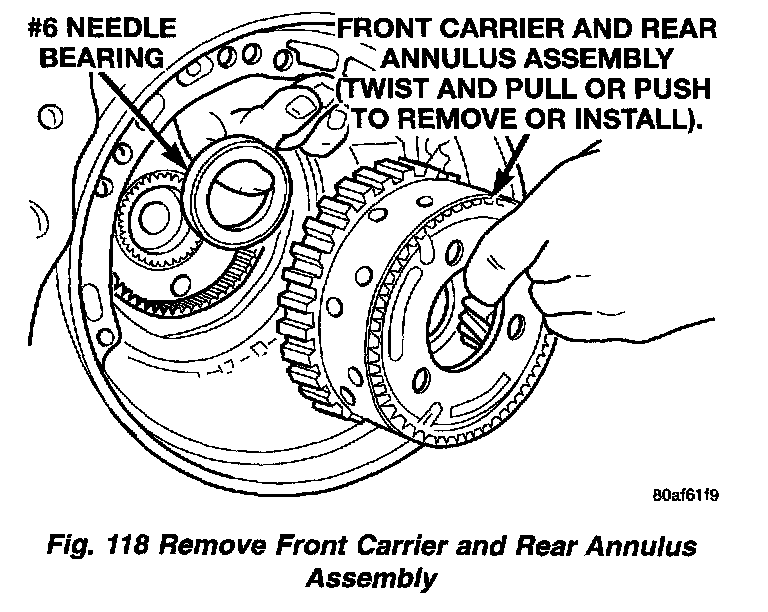 #6 NEEDLE BEARING

FRONT CARRIER AND REAR ANNULUS ASSEMBLY (TWIST AND PULL OR PUSH TO REMOVE OR INSTALL).

80af61f9

Fig. 118 Remove Front Carrier and Rear Annulus Assembly