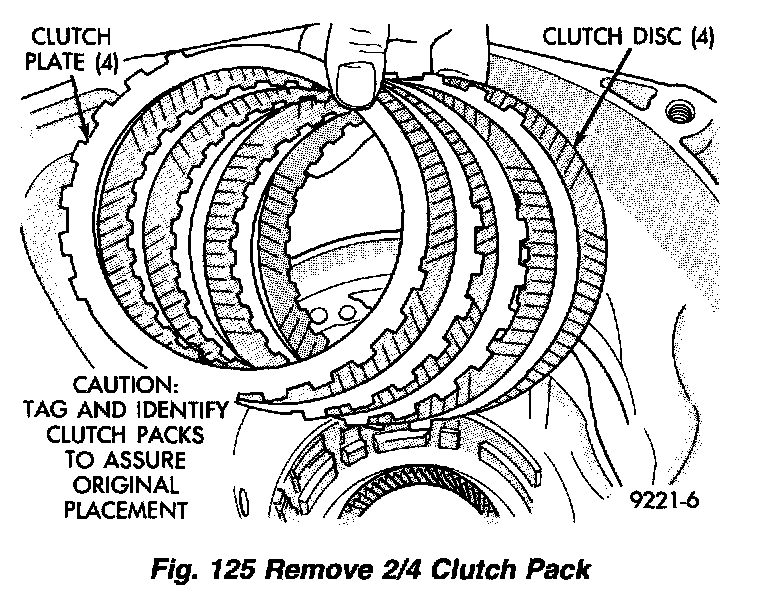 CLUTCH PLATE (4)

CLUTCH DISC (4)

CAUTION: TAG AND IDENTIFY CLUTCH PACKS TO ASSURE ORIGINAL PLACEMENT

9221-6

Fig. 125 Remove 2/4 Clutch Pack