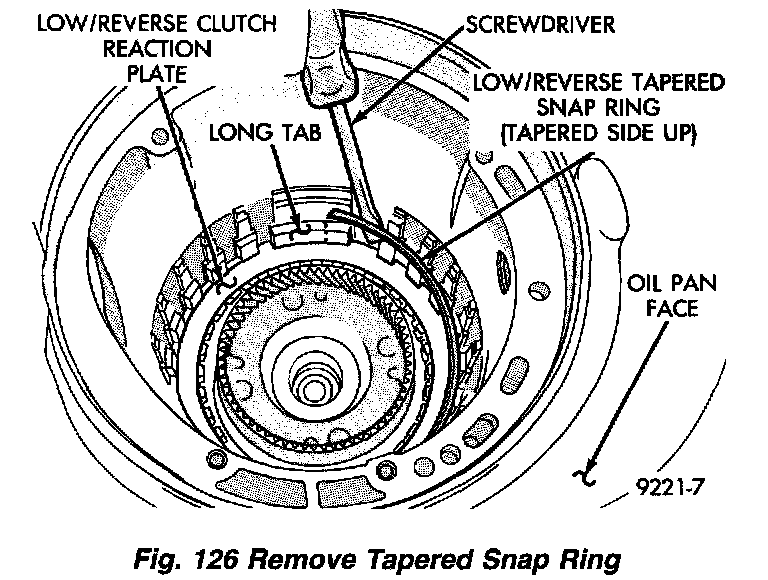 LOW/REVERSE CLUTCH REACTION PLATE

SCREWDRIVER

LOW/REVERSE TAPERED SNAP RING (TAPERED SIDE UP)

LONG TAB

OIL PAN FACE

9221-7

Fig. 126 Remove Tapered Snap Ring