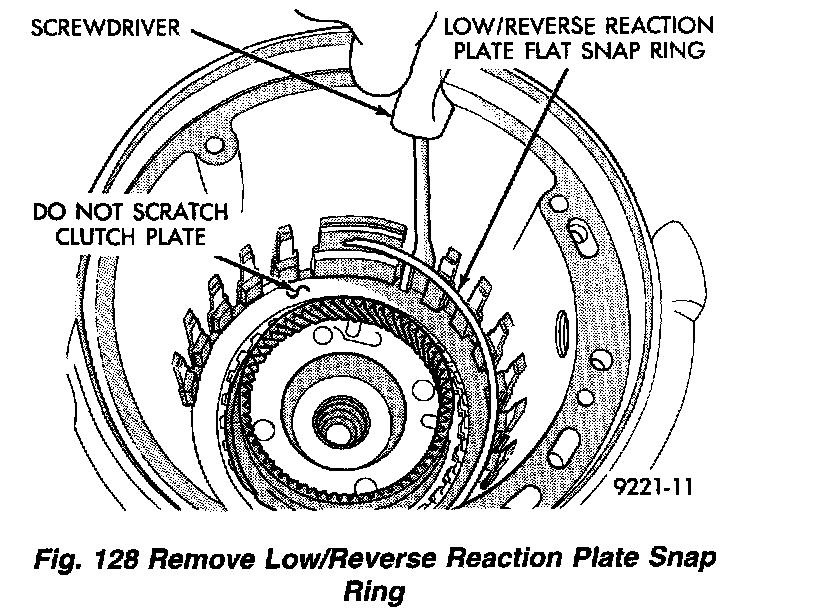 SCREWDRIVER

LOW/REVERSE REACTION PLATE FLAT SNAP RING

DO NOT SCRATCH CLUTCH PLATE

9221-11

Fig. 128 Remove Low/Reverse Reaction Plate Snap Ring