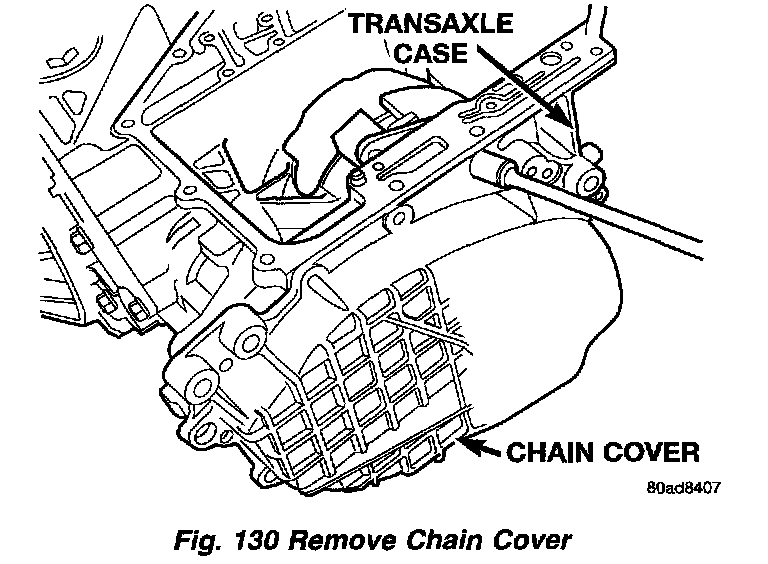 TRANSAXLE CASE

CHAIN COVER

80ad8407

Fig. 130 Remove Chain Cover