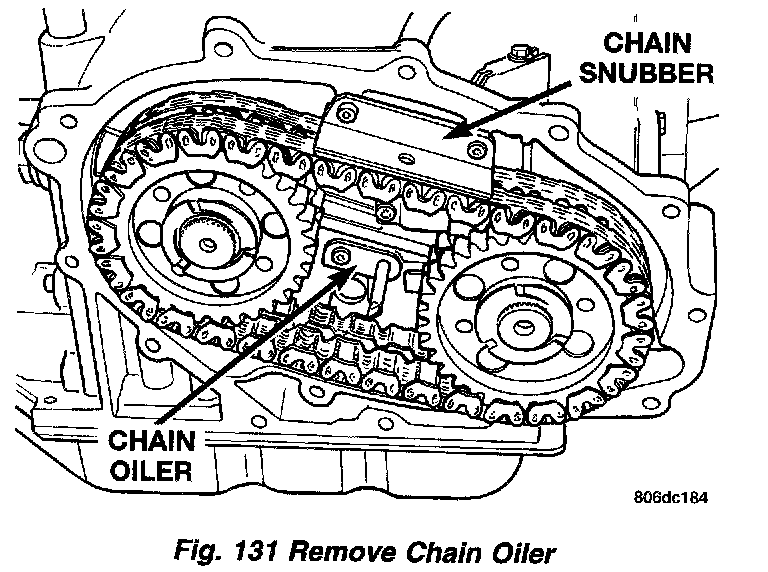 CHAIN SNUBBER

CHAIN OILER

806dc184

Fig. 131 Remove Chain Oiler