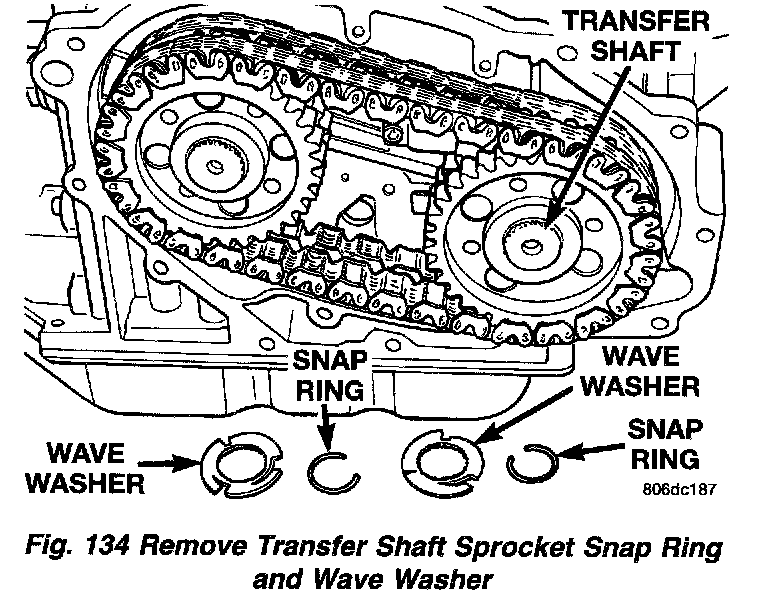 TRANSFER SHAFT

SNAP RING

WAVE WASHER

WAVE WASHER

SNAP RING

806dc187

Fig. 134 Remove Transfer Shaft Sprocket Snap Ring and Wave Washer