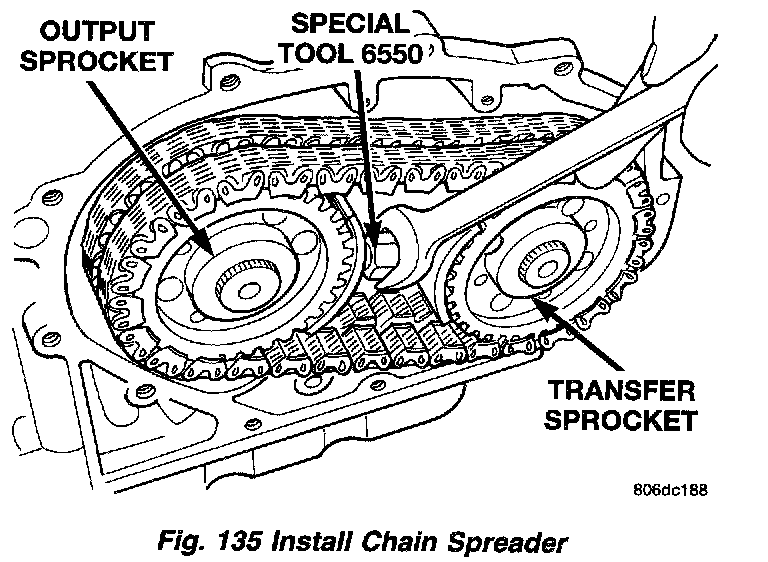 OUTPUT SPROCKET

SPECIAL TOOL 6550

TRANSFER SPROCKET

806dc188

Fig. 135 Install Chain Spreader