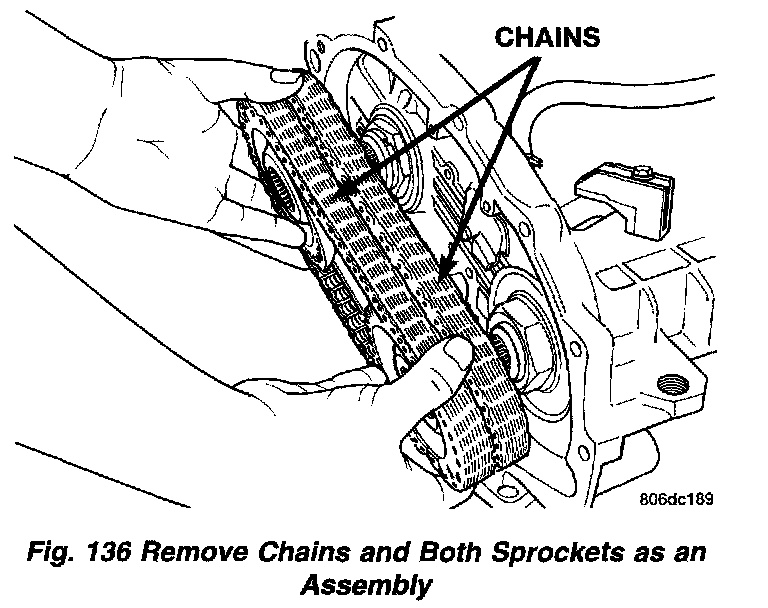 CHAINS

806dc189

Fig. 136 Remove Chains and Both Sprockets as an Assembly