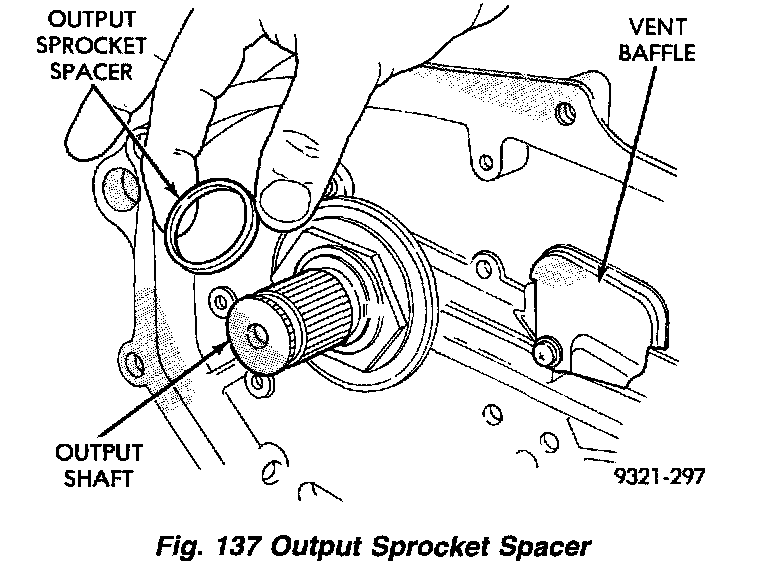 OUTPUT SPROCKET SPACER

VENT BAFFLE

OUTPUT SHAFT

9321-297

Fig. 137 Output Sprocket Spacer