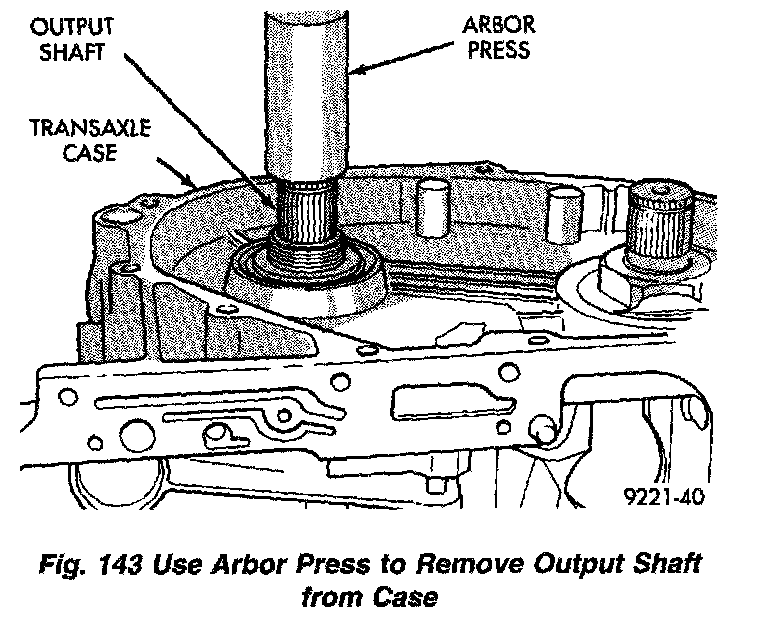 OUTPUT SHAFT

ARBOR PRESS

TRANSAXLE CASE

9221-40

Fig. 143 Use Arbor Press to Remove Output Shaft from Case