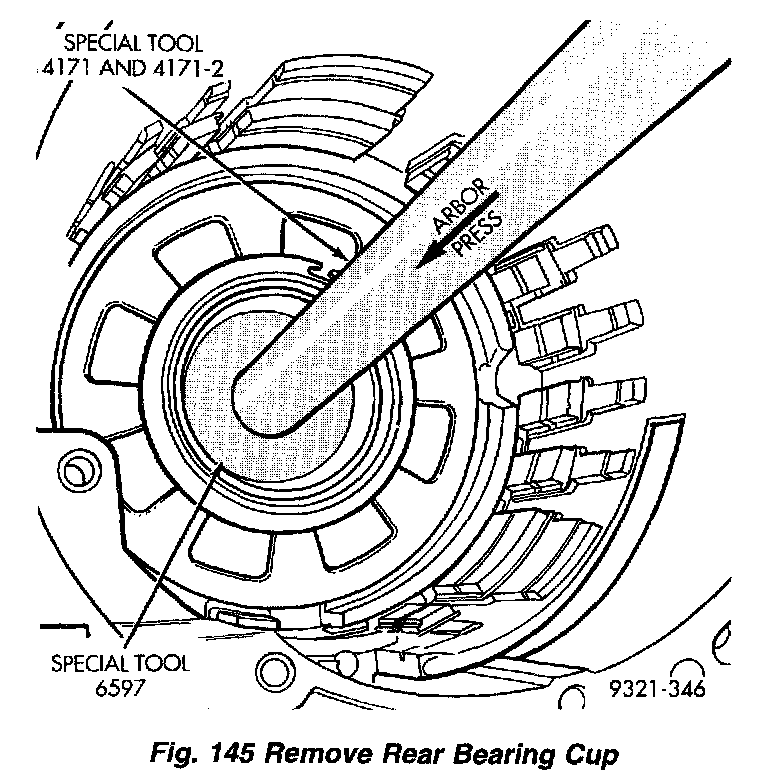 SPECIAL TOOL
4171 AND 4171-2

ARBOR
PRESS

SPECIAL TOOL
6597

9321-346

Fig. 145 Remove Rear Bearing Cup