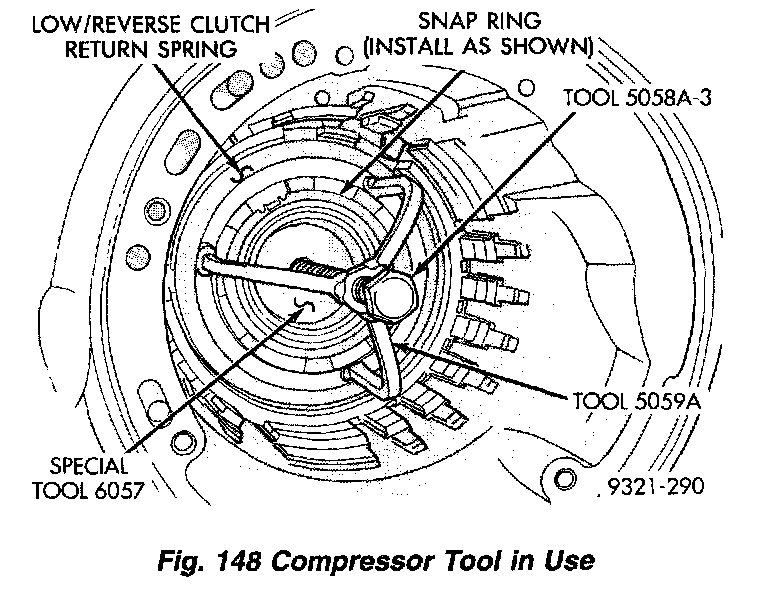 LOW/REVERSE CLUTCH RETURN SPRING

SNAP RING (INSTALL AS SHOWN)

TOOL 5058A-3

TOOL 5059A

SPECIAL TOOL 6057

9321-290

Fig. 148 Compressor Tool in Use