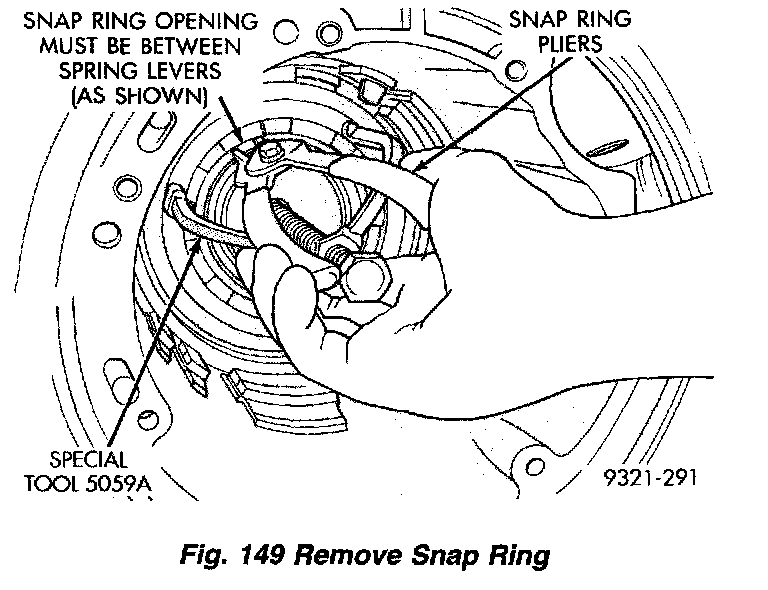 SNAP RING OPENING MUST BE BETWEEN SPRING LEVERS (AS SHOWN)

SNAP RING PLIERS

SPECIAL TOOL 5059A

9321-291

Fig. 149 Remove Snap Ring