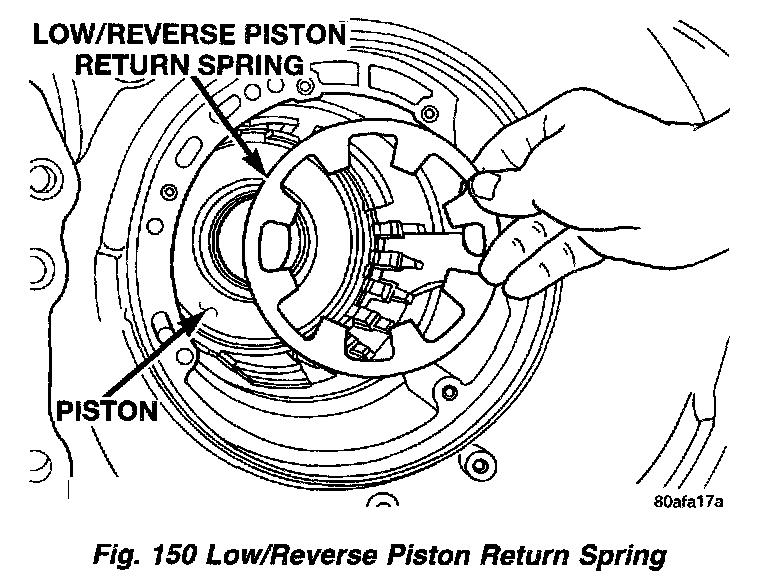 LOW/REVERSE PISTON RETURN SPRING

PISTON

80afa17a

Fig. 150 Low/Reverse Piston Return Spring