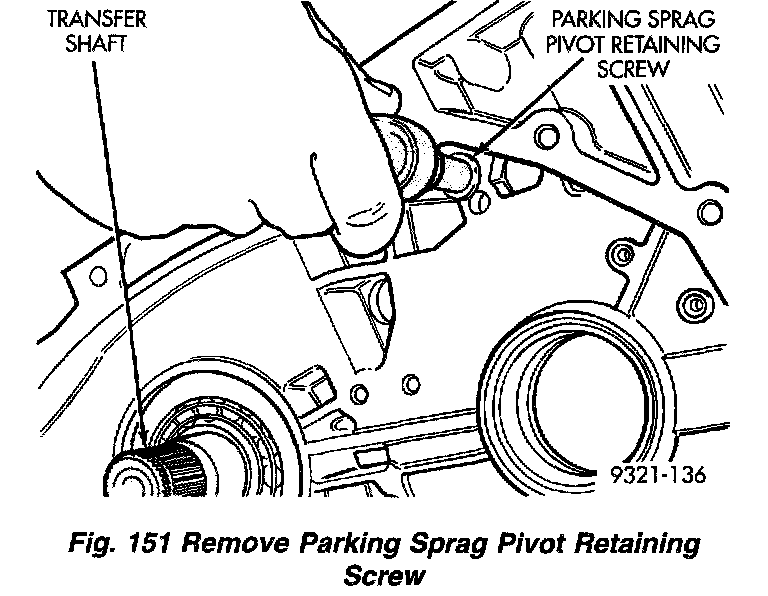 TRANSFER SHAFT

PARKING SPRAG PIVOT RETAINING SCREW

9321-136

Fig. 151 Remove Parking Sprag Pivot Retaining Screw