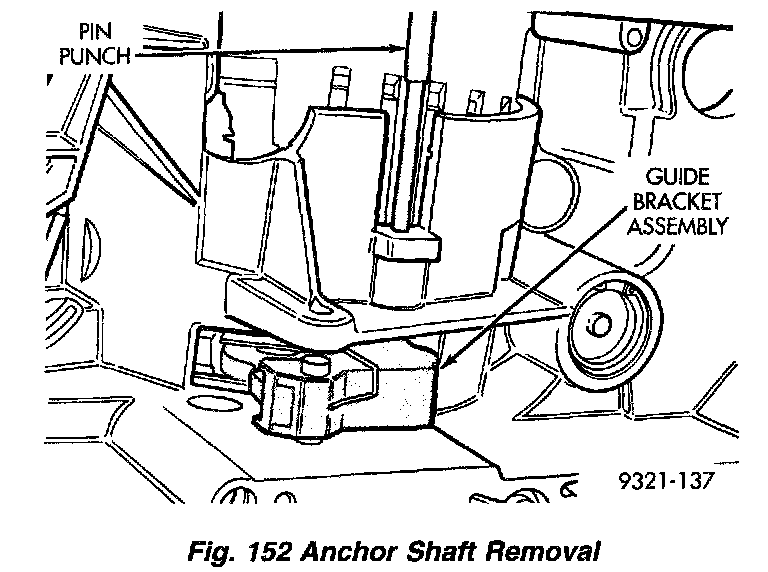 PIN PUNCH

GUIDE BRACKET ASSEMBLY

9321-137

Fig. 152 Anchor Shaft Removal