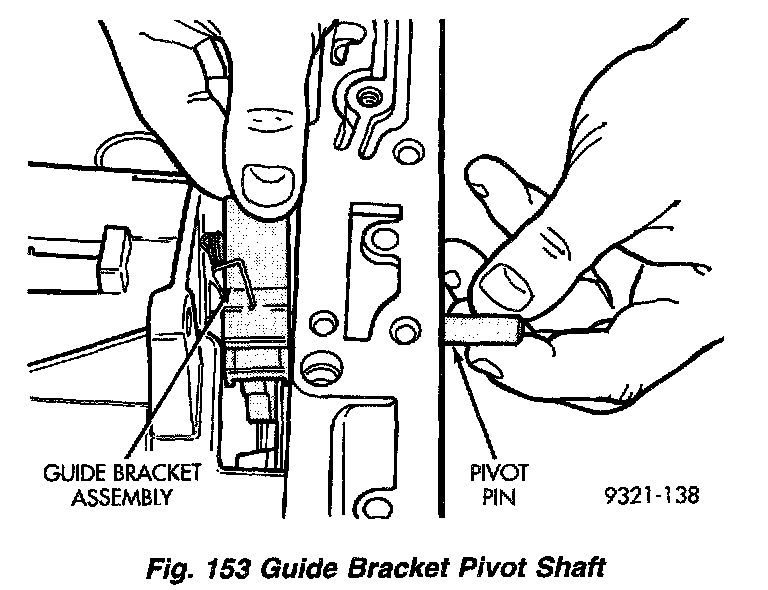 GUIDE BRACKET ASSEMBLY

PIVOT PIN

9321-138

Fig. 153 Guide Bracket Pivot Shaft