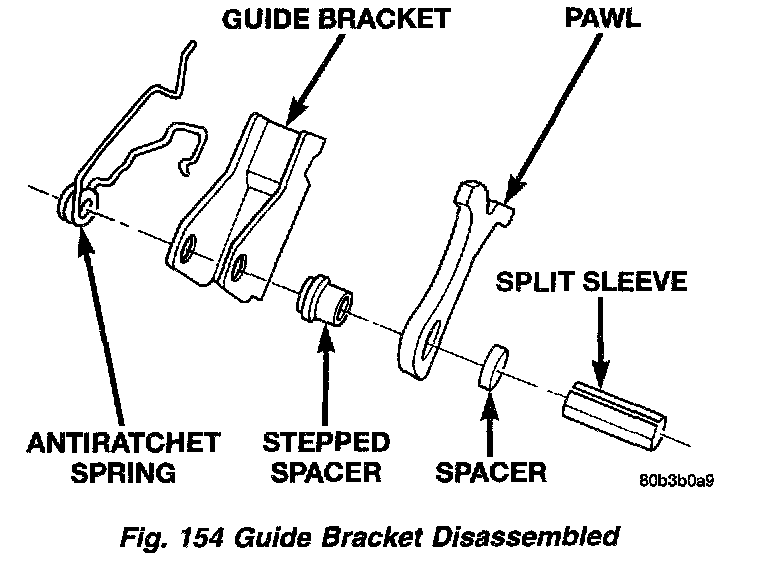 GUIDE BRACKET

PAWL

SPLIT SLEEVE

ANTIRATCHET SPRING

STEPPED SPACER

SPACER

80b3b0a9

Fig. 154 Guide Bracket Disassembled