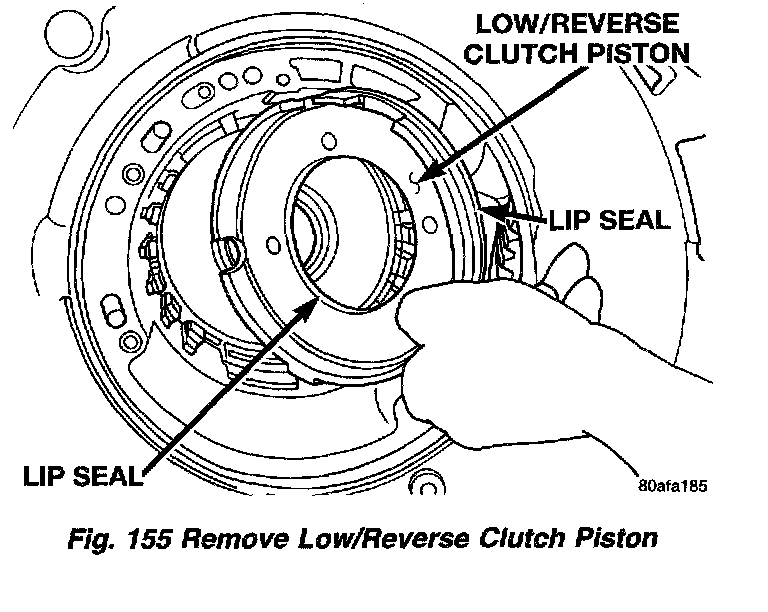 LOW/REVERSE CLUTCH PISTON

LIP SEAL

LIP SEAL

80afa185

Fig. 155 Remove Low/Reverse Clutch Piston