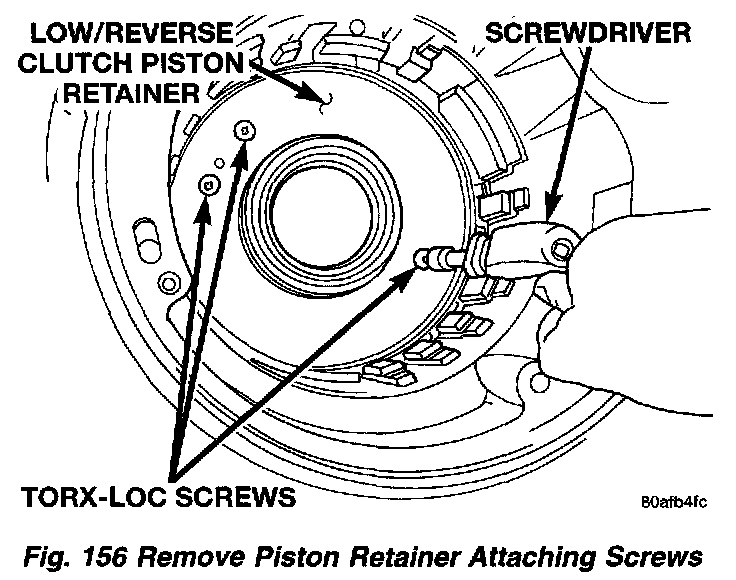 LOW/REVERSE CLUTCH PISTON RETAINER

SCREWDRIVER

TORX-LOC SCREWS

80afb4fc

Fig. 156 Remove Piston Retainer Attaching Screws