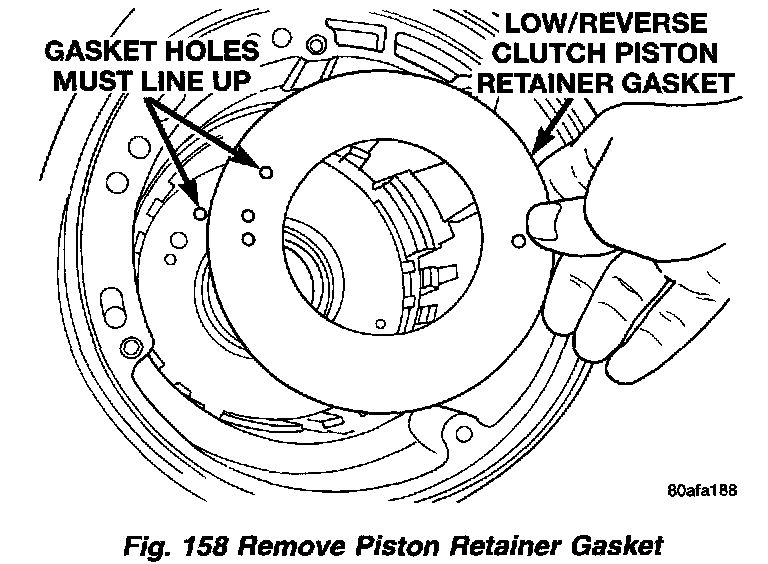 GASKET HOLES MUST LINE UP

LOW/REVERSE CLUTCH PISTON RETAINER GASKET

80afa188

Fig. 158 Remove Piston Retainer Gasket